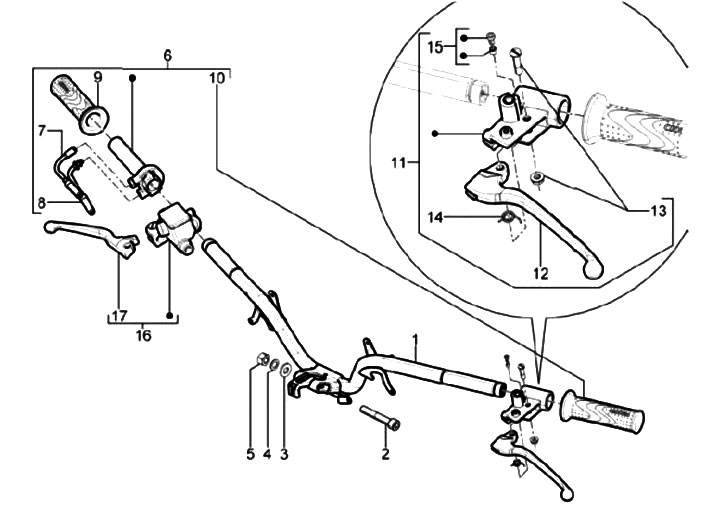 6
9
10
7
8
17
16
15
11
14
13
12
1
5
4
3
2