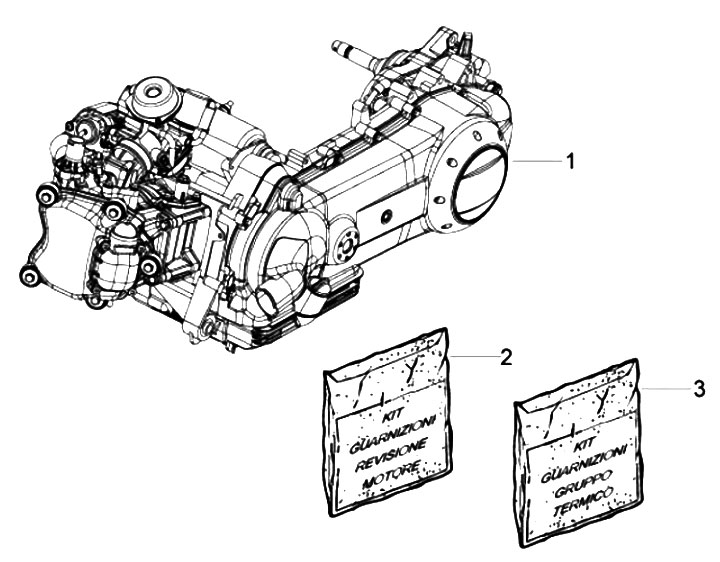 1

2

KIT
GUARNIZIONI
REVISIONE
MOTORE

3

KIT
GUARNIZIONI
GRUPPO
TERMICO