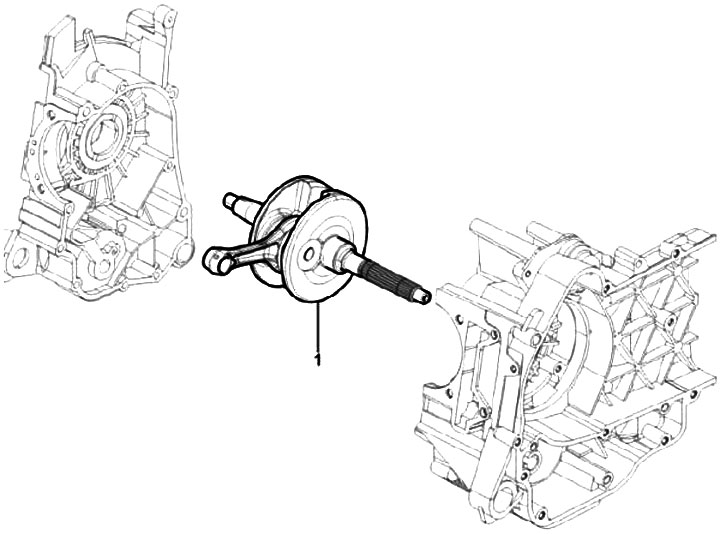 1