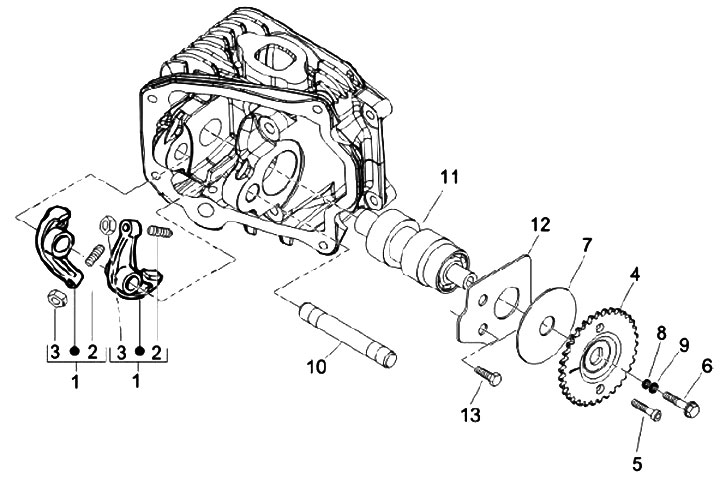 11
12
7
4
8
9
6
3
2
3
2
1
1
10
13
5