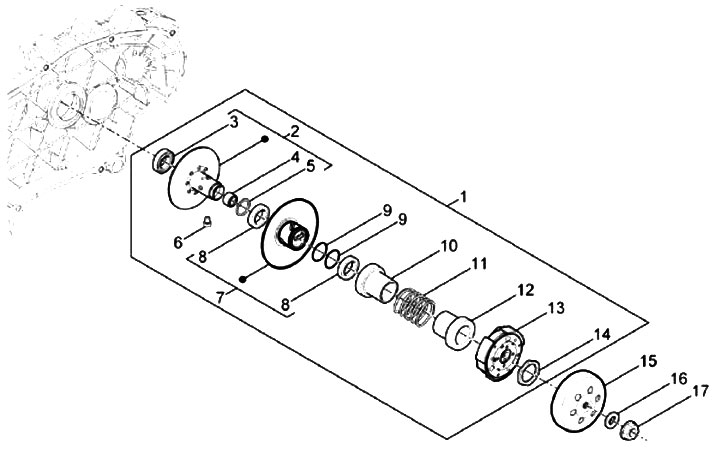 3
2
4
5
1
6
8
9
9
10
11
7
8
12
13
14
15
16
17