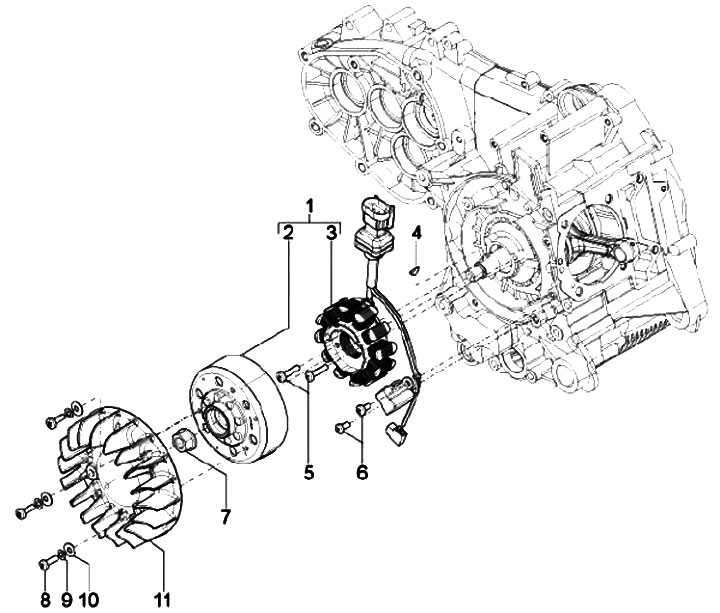 1
2
3
4
5
6
7
8
9
10
11