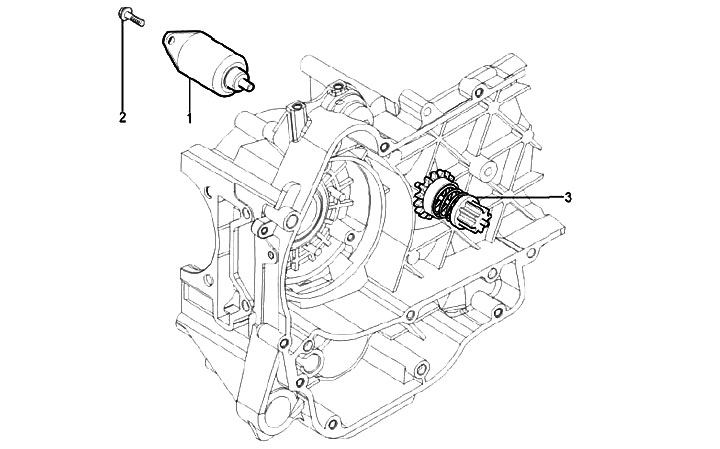 2
1
3