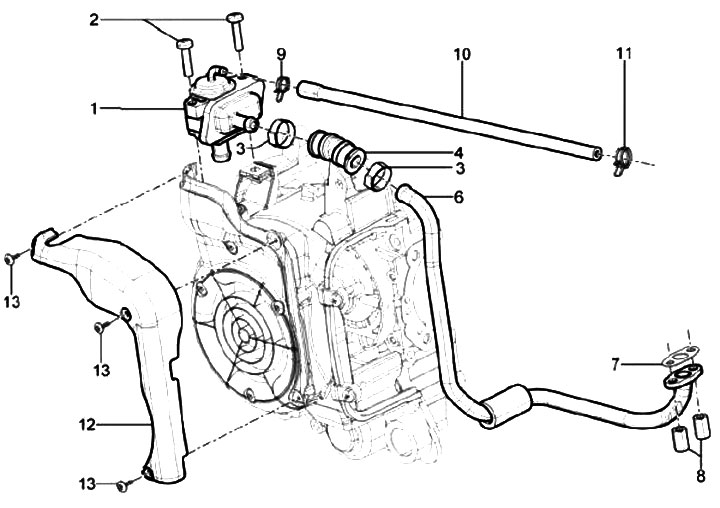 2
9
10
11
1
3
4
3
6
13
13
7
12
13
8