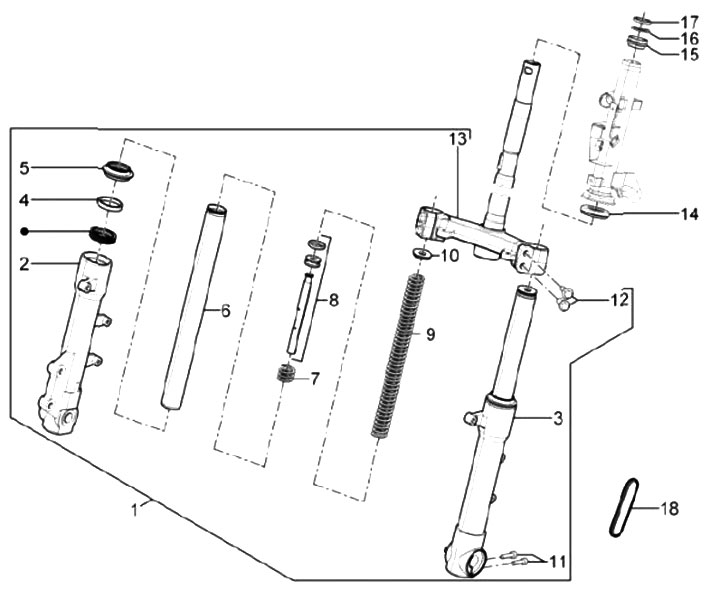 17
16
15
13
5
4
2
14
10
12
6
8
9
7
3
1
18
11