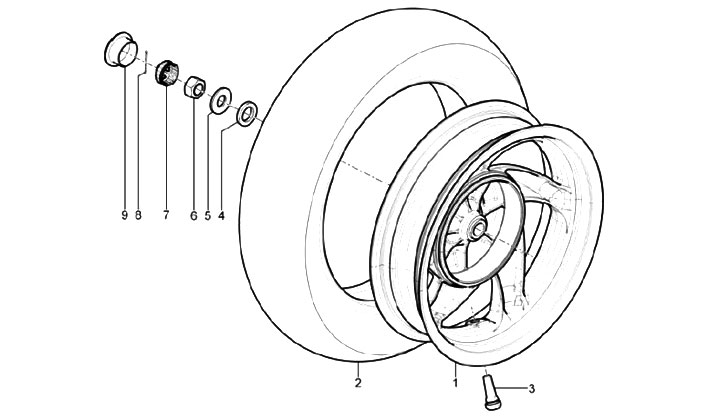 9 8 7 6 5 4

2 1 3