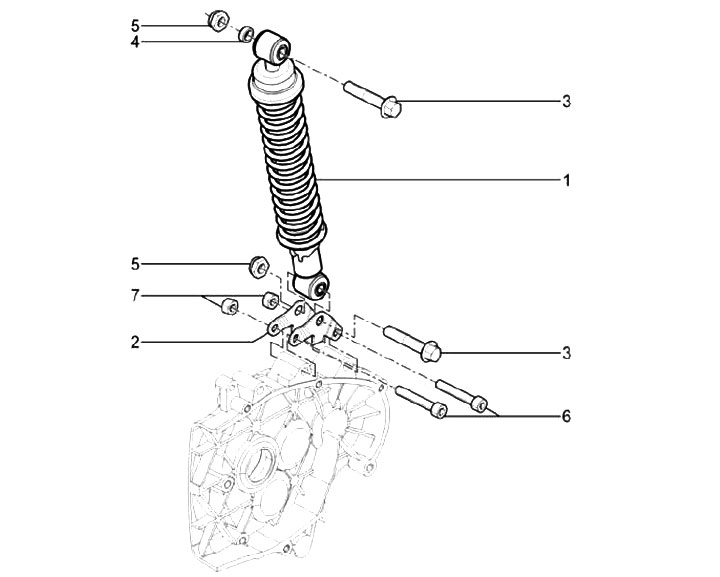 5
4
3
1
5
7
2
3
6