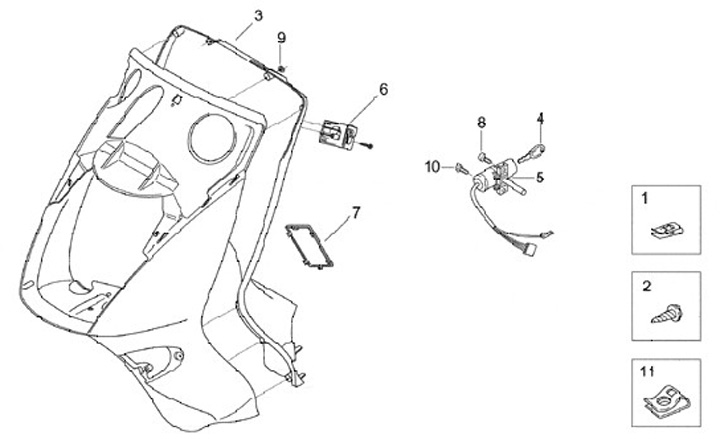 3
9
6
8
4
10
5
7
1
2
11