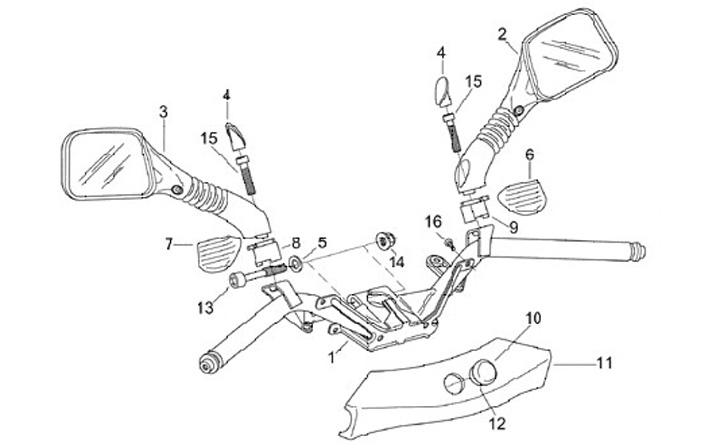 2
4
15
3
4
15
6
16
9
7
8
5
14
13
1
10
11
12