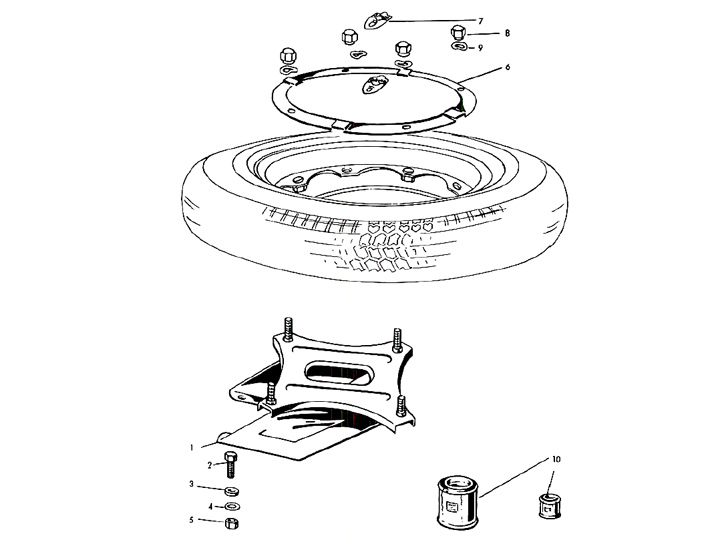 7
8
9
6
1
2
3
4
5
10