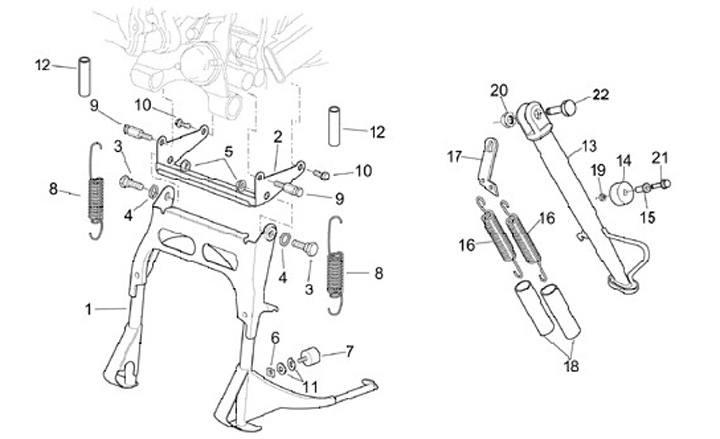 12
9
10
3
8
4
5
2
12
10
9
1
4
3
8
6
7
11
20
22
17
13
19
14
21
15
16
16
18