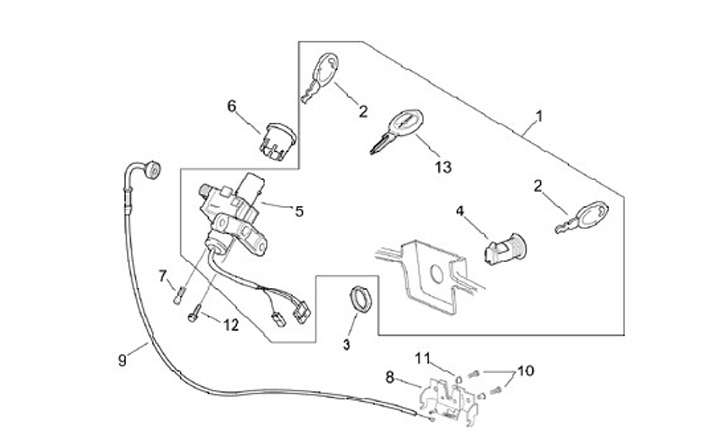 6
2
1
13
2
5
4
7
12
3
9
11
10
8