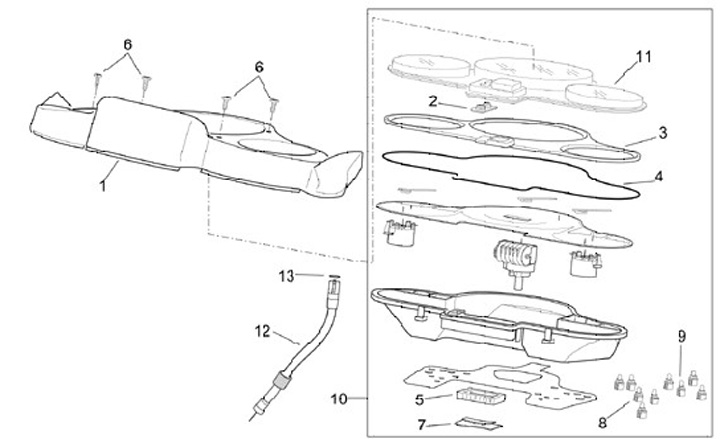 6
6
1
11
2
3
4
13
12
9
10
5
8
7