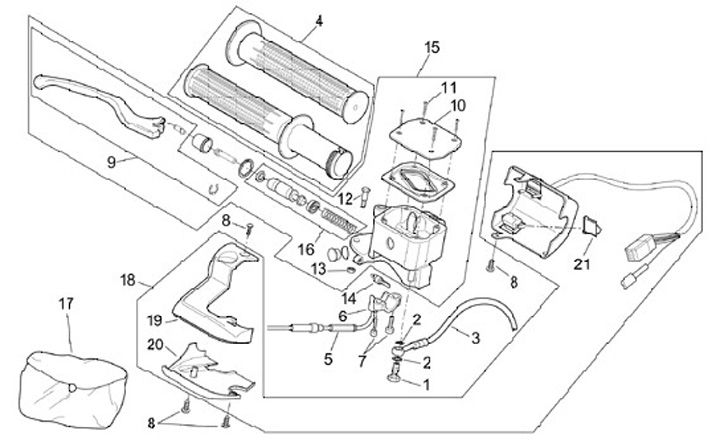 4
15
11
10
9
12
8
16
13
21
8
18
14
17
6
2
3
19
5
7
2
20
1
8