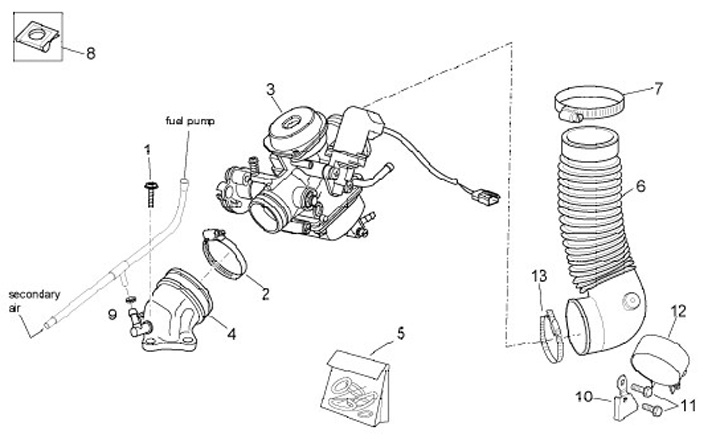 8
3
7
fuel pump
1
6
2
secondary air
9
4
13
12
5
10
11