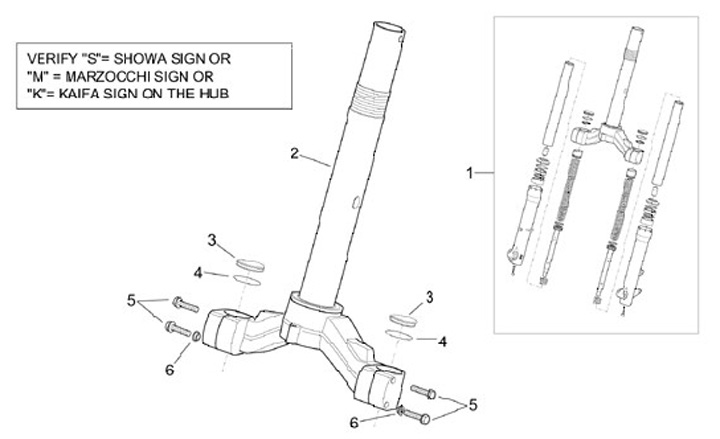 VERIFY "S"= SHOWA SIGN OR
"M" = MARZOCCHI SIGN OR
"K"= KAIFA SIGN ON THE HUB

2

1

3

4

5

6

3

4

5

6