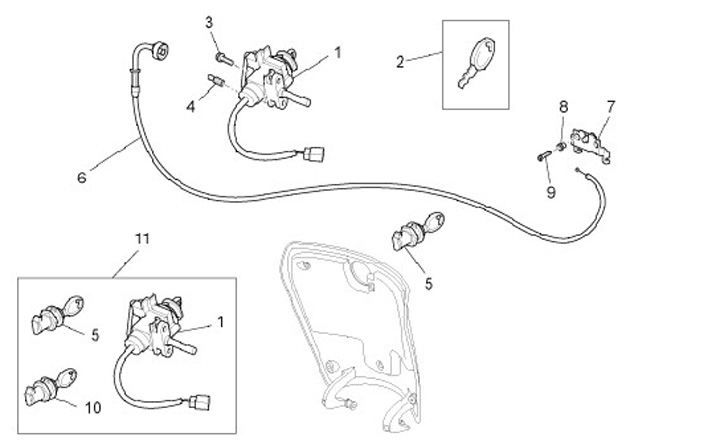 3
1
2
4
8
7
6
9
11
5
5
1
10