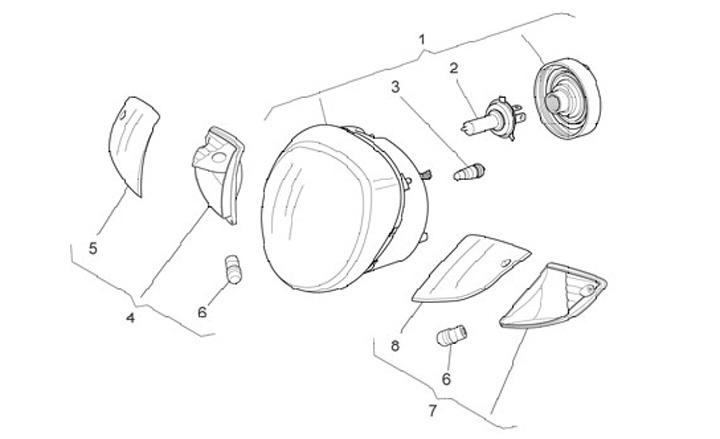 1
2
3
5
4
6
8
6
7