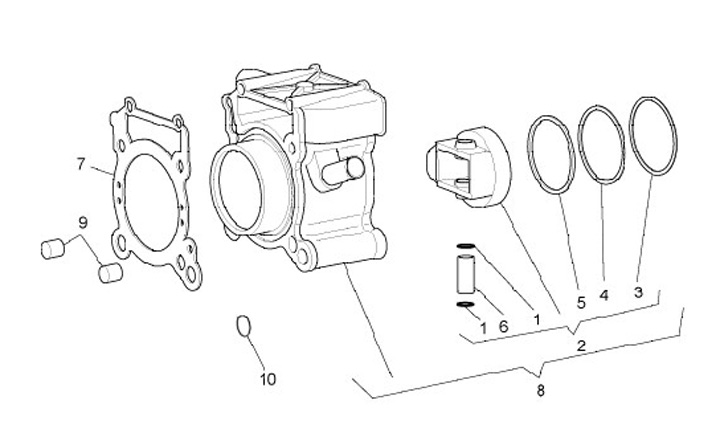 7
9
10
1
6
1
5
4
3
2
8