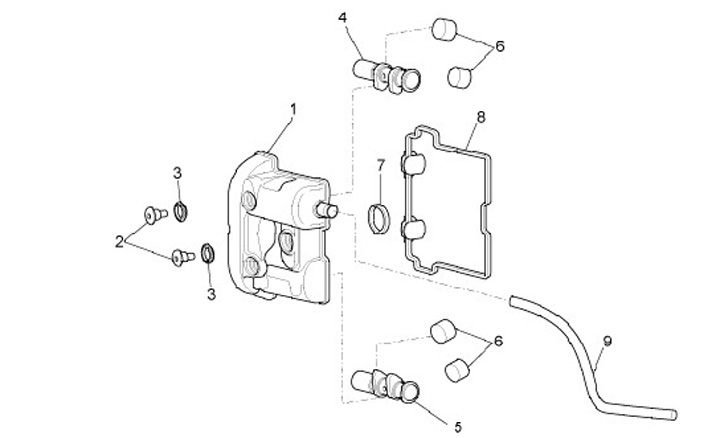 4
6
1
8
3
7
2
3
6
9
5