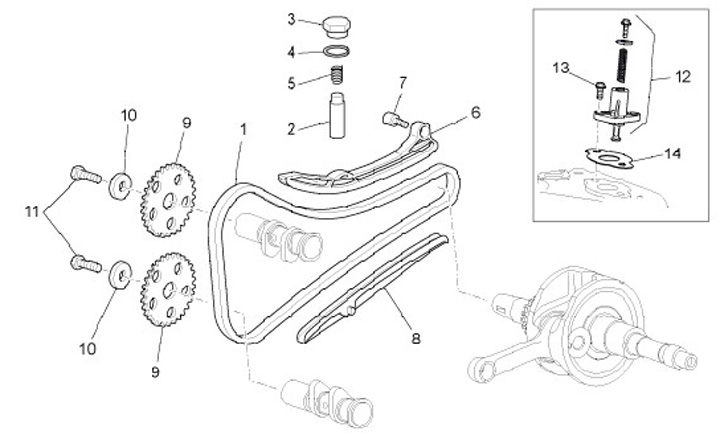 3
4
5
2
7
6
10
9
1
11
10
9
8
13
12
14