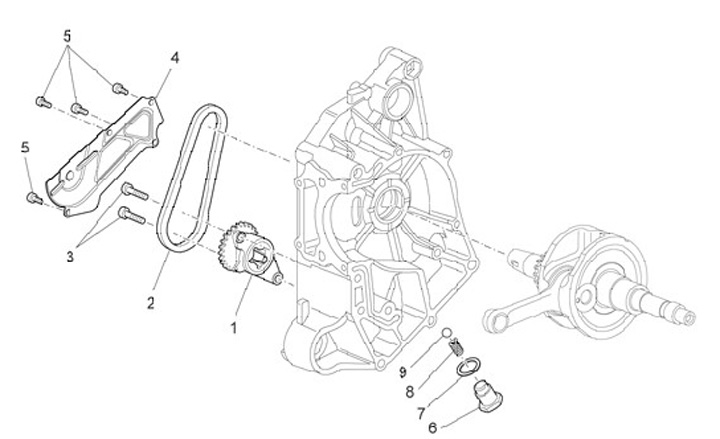 5
4
5
3
2
1
9
8
7
6