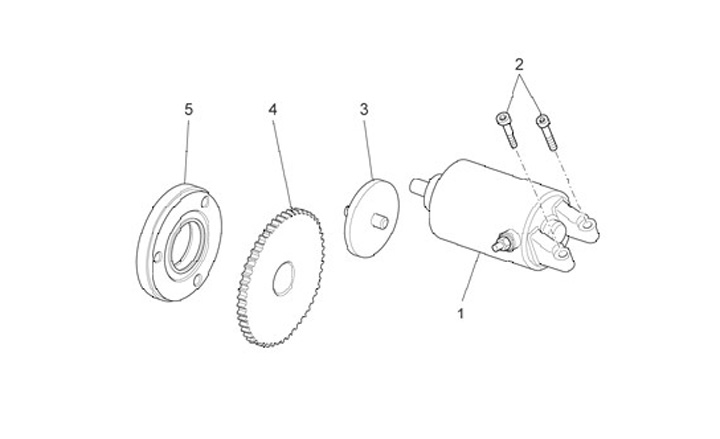 2
5
4
3
1