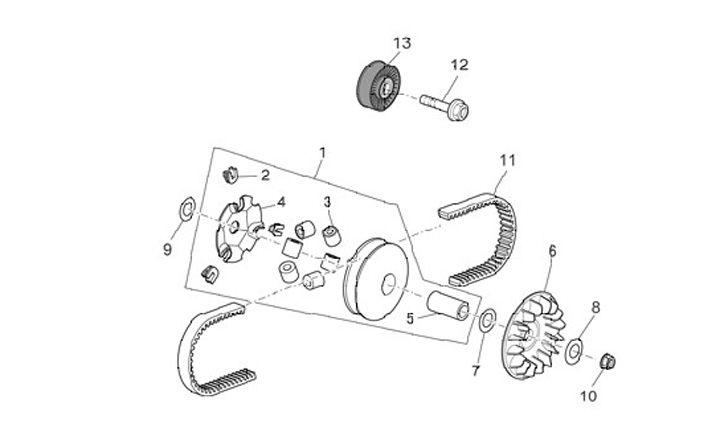 13
12
1
11
2
4
3
9
6
8
5
7
10