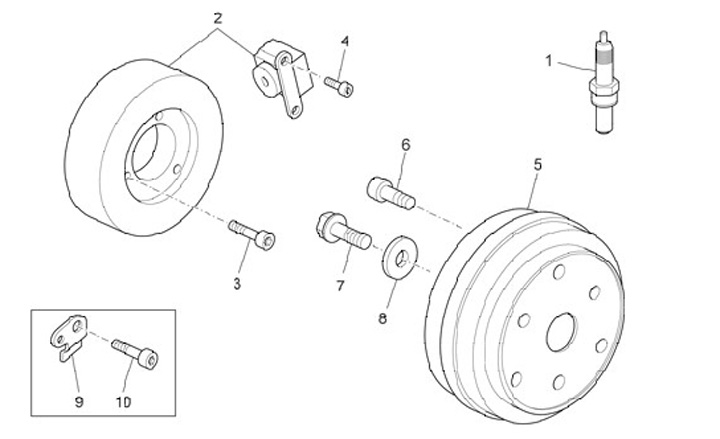 2
4
1
6
5
3
7
8
9
10