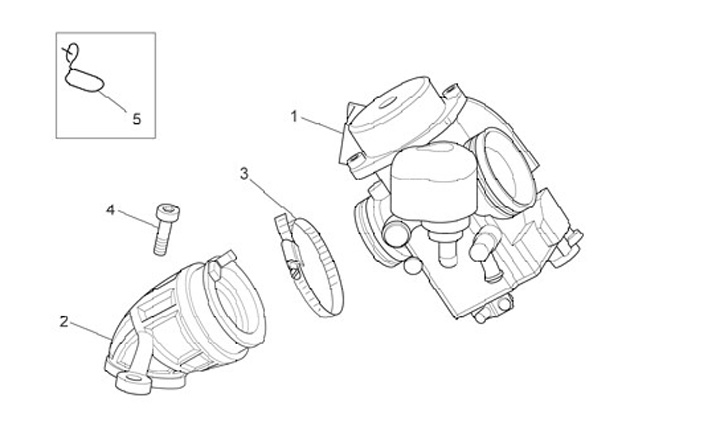 5
1
3
4
2