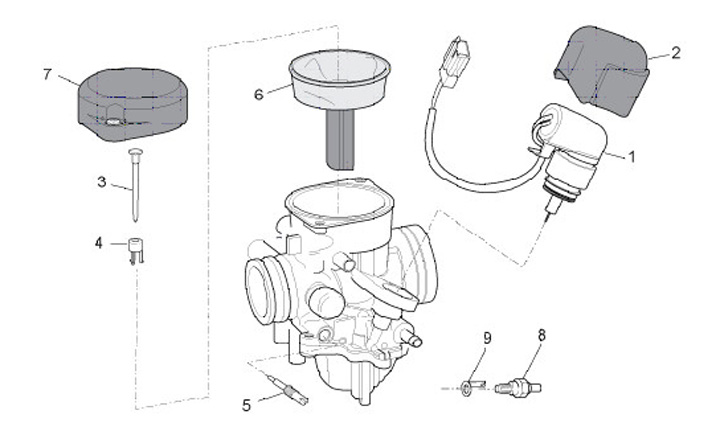 7
6
2
1
3
4
9
8
5