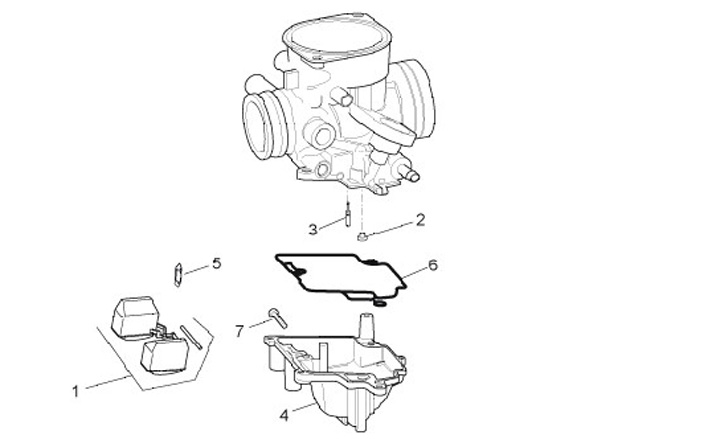 3
2
5
6
7
1
4