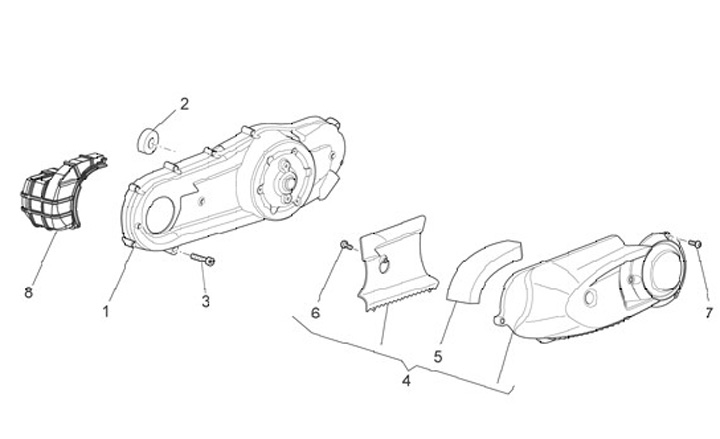 2
8
1
3
6
5
4
7