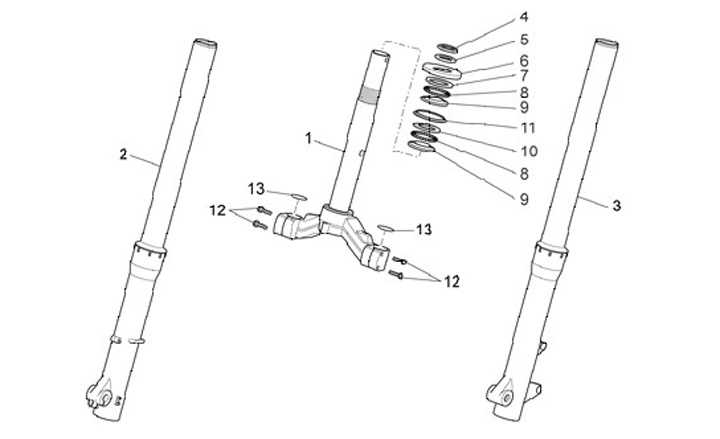 4
5
6
7
8
9
11
10
8
9
1
2
3
13
12
13
12