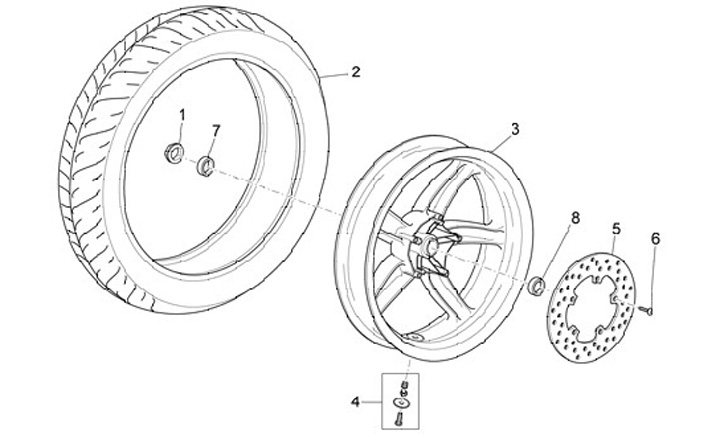 2
1
7
3
8
5
6
4