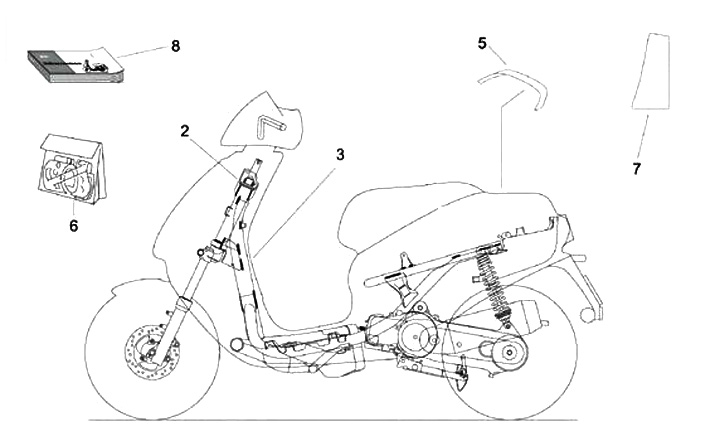 8
5
2
3
7
6