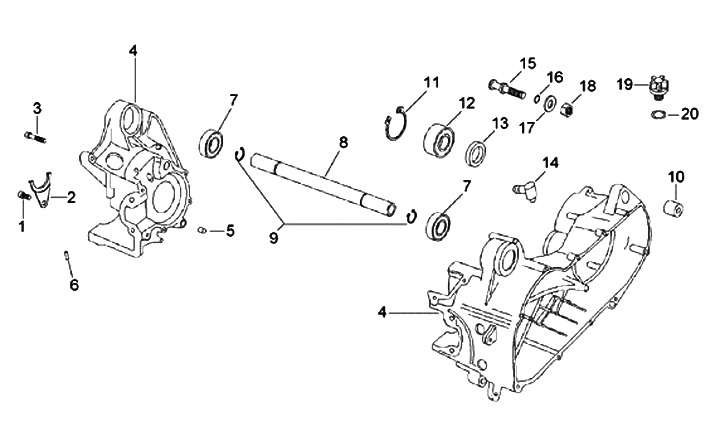 4
3
2
1
5
6
7
8
9
11
12
13
15
16
17
18
19
20
14
7
10
4