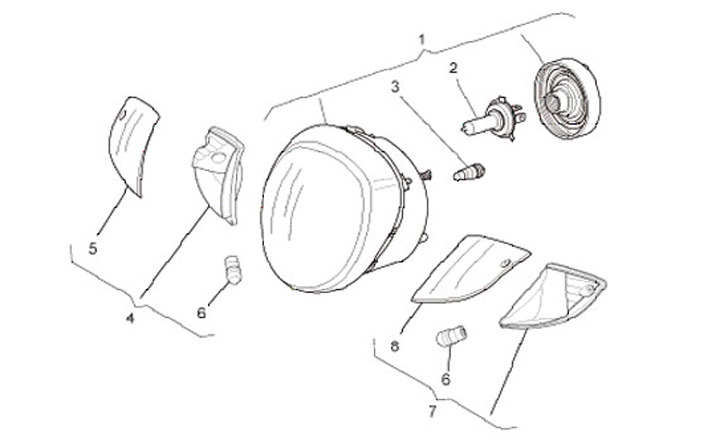 1
2
3
5
4
6
8
6
7