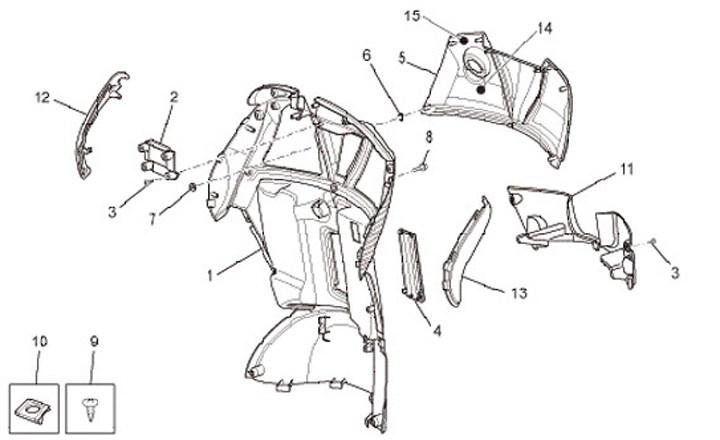 15
14
6
5
12
2
8
11
3
7
1
3
13
4
10
9