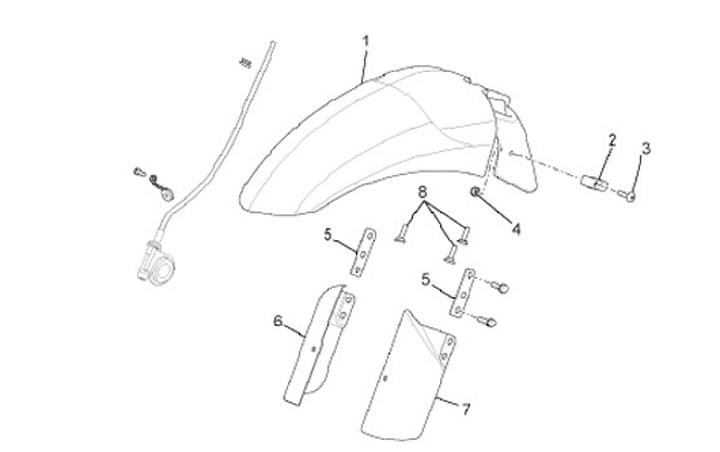 1
2
3
8
4
5
5
6
7