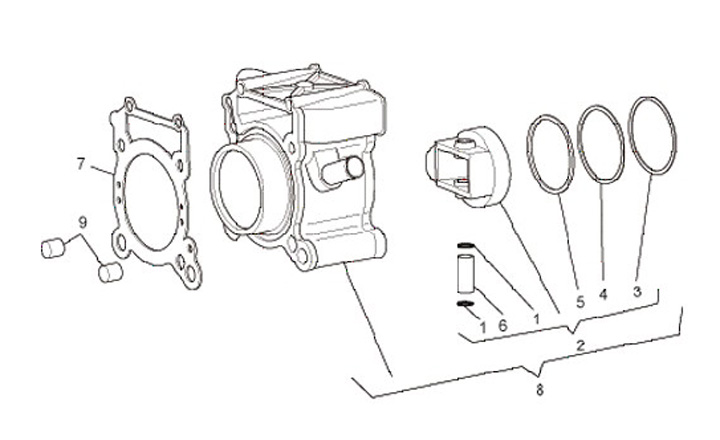 7
9
5 4 3
1 6 1
2
8