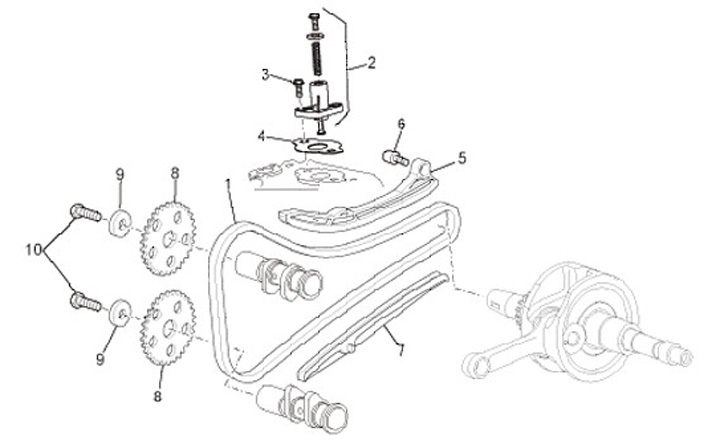 2
3
4
6
5
9
8
1
10
9
7
8