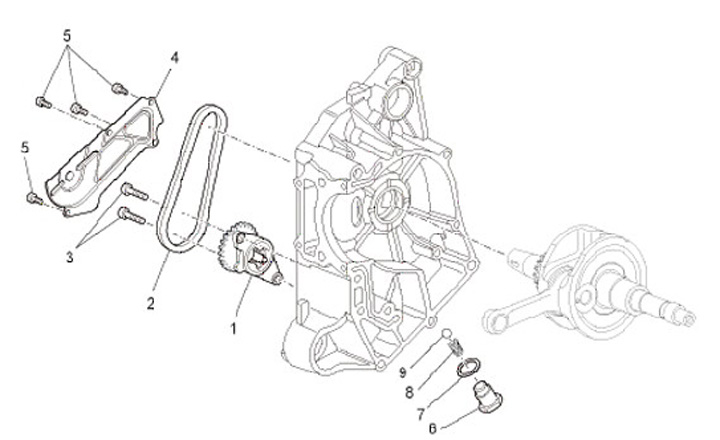 5
4
5
3
2
1
9
8
7
6