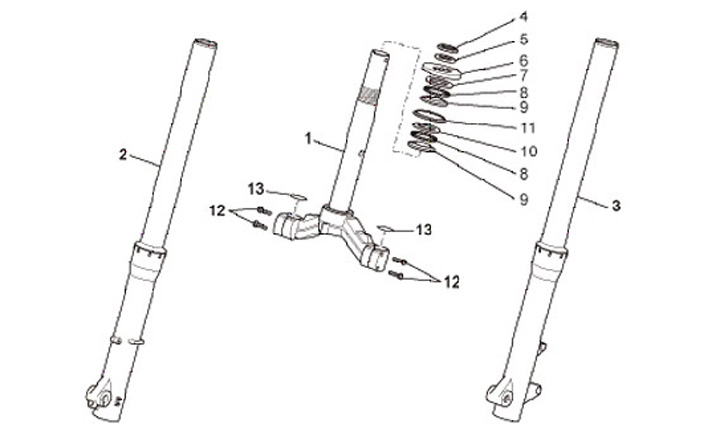 4
5
6
7
8
9
11
10
8
9
1
2
3
13
12
13
12