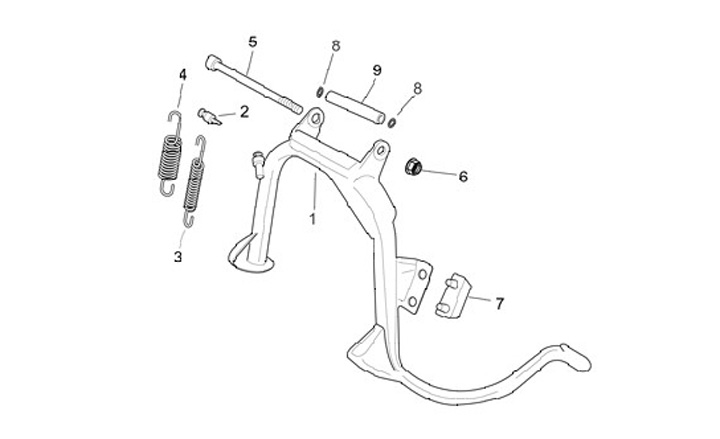 5
8
9
8
4
2
6
1
3
7