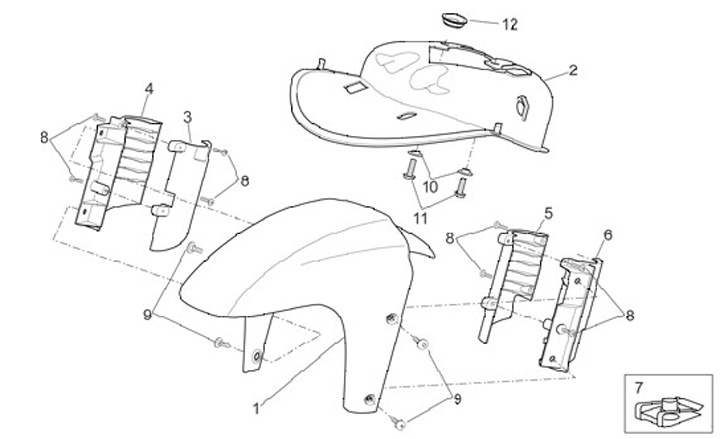 12
2
4
3
8
8
10
11
5
6
8
8
9
9
1
7