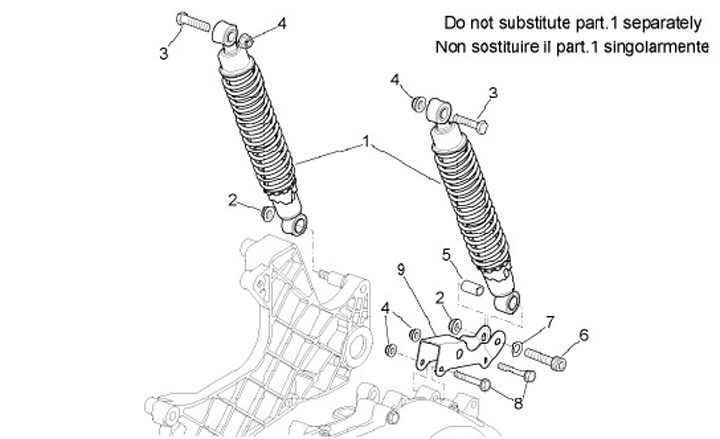 Do not substitute part.1 separately
Non sostituire il part.1 singolarmente

3
4
4
3
1
2
5
9
2
4
4
7
6
8