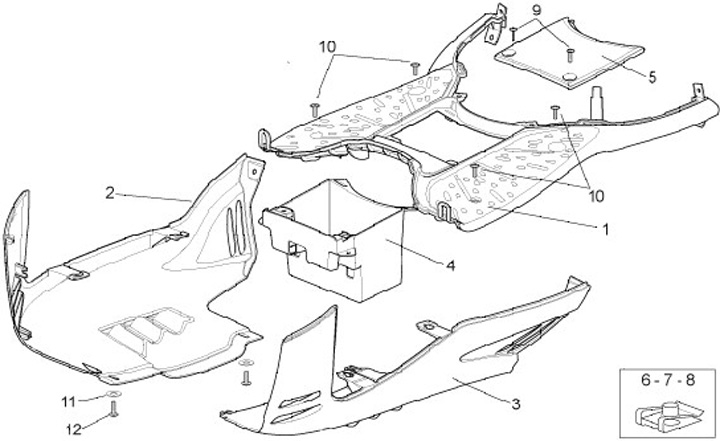 10
9
5
10
2
1
4
3
11
12
6 - 7 - 8