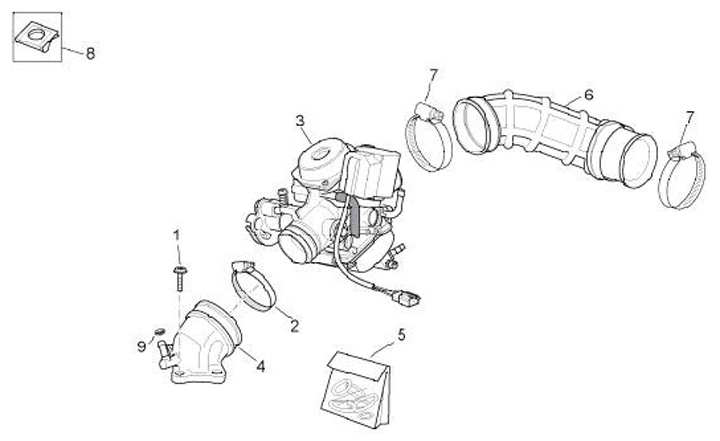 8

7

6

7

3

1

2

9

4

5