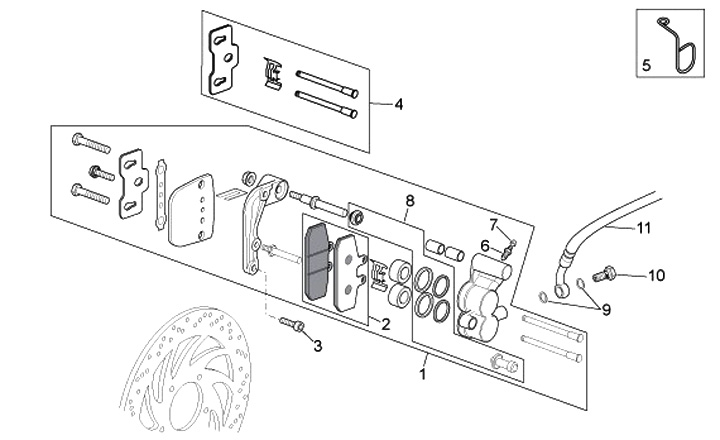 5
4
8
7
6
11
10
9
2
3
1